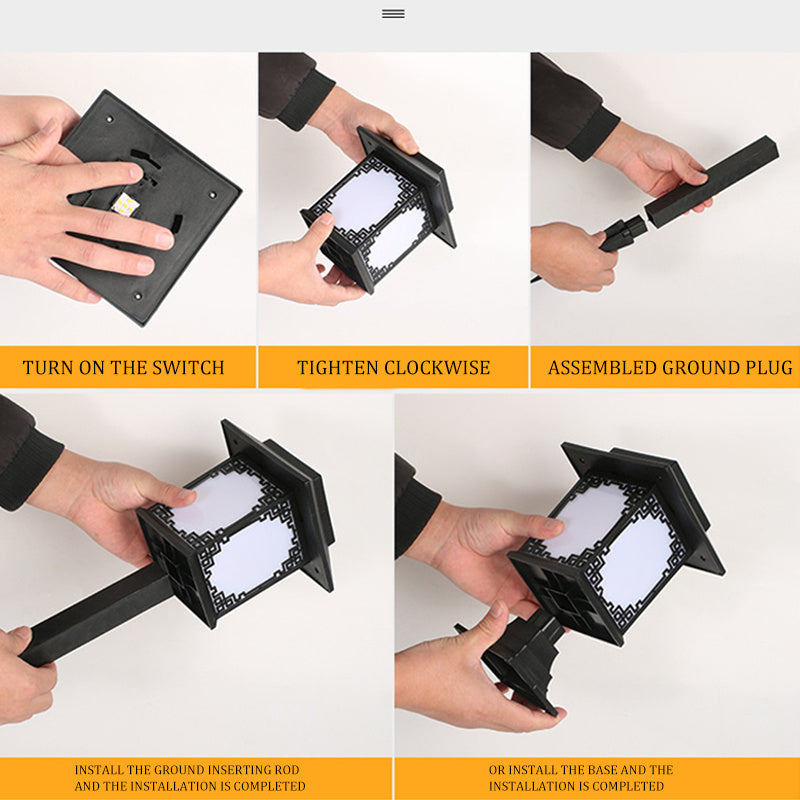 TURN ON THE SWITCH

TIGHTEN CLOCKWISE

ASSEMBLED GROUND PLUG

INSTALL THE GROUND INSERTING ROD AND THE INSTALLATION IS COMPLETED

OR INSTALL THE BASE AND THE INSTALLATION IS COMPLETED